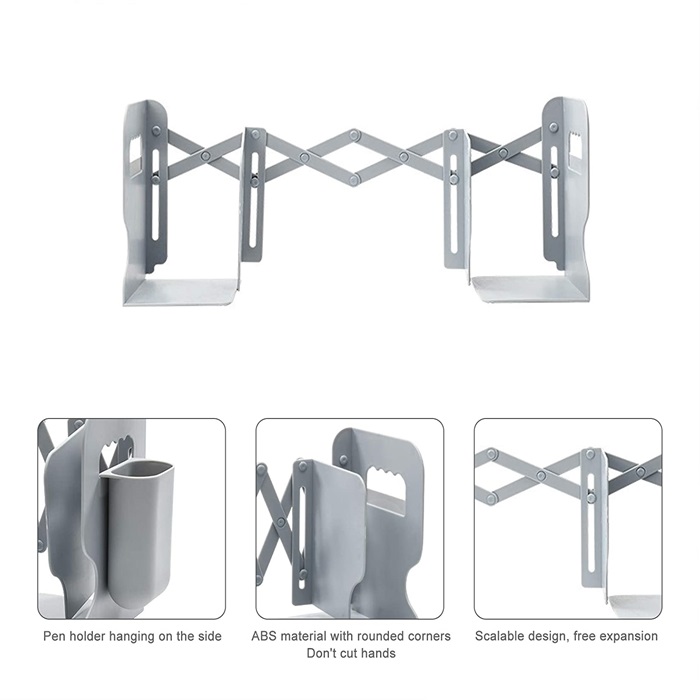 Pen holder hanging on the side

ABS material with rounded corners
Don't cut hands

Scalable design, free expansion